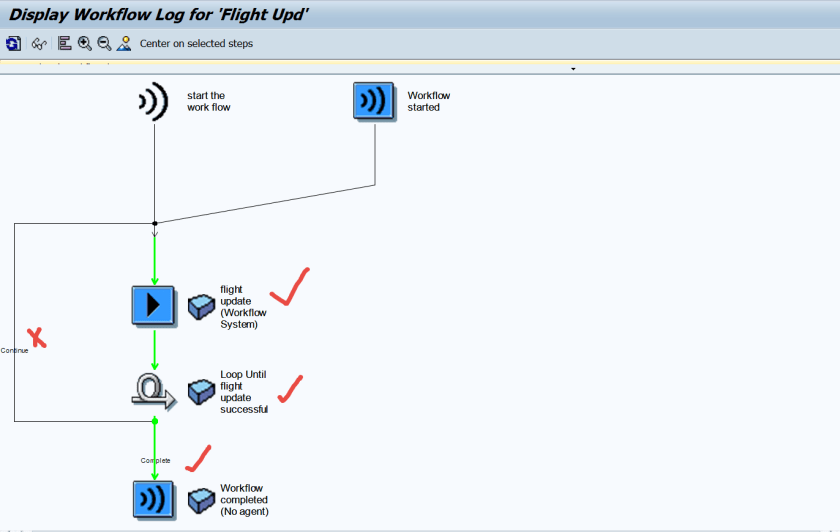 Display Workflow Log for 'Flight Upd'

Center on selected steps

start the work flow

Workflow started

flight update (Workflow System)

Continue

Loop Until flight update successful

Complete

Workflow completed (No agent)